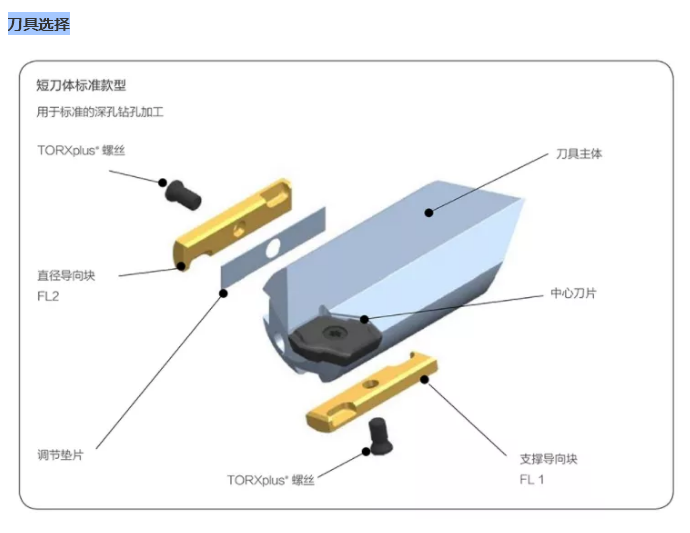 刀具选择

短刀体标准款型

用于标准的深孔钻孔加工

TORXplus® 螺丝

刀具主体

直径导向块
FL2

中心刀片

调节垫片

TORXplus® 螺丝

支撑导向块
FL 1